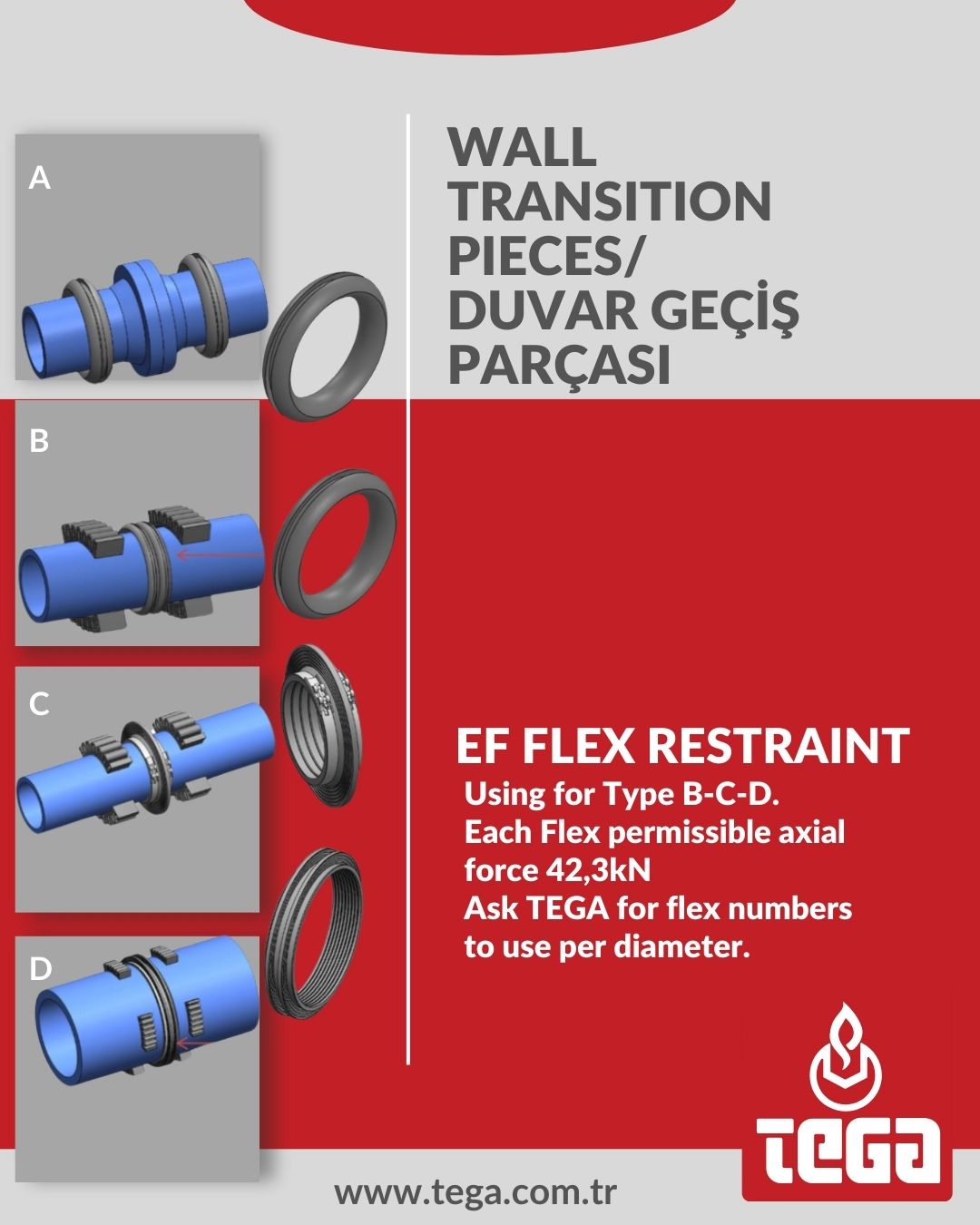 A

B

C

D

WALL TRANSITION PIECES/ DUVAR GEÇİŞ PARÇASI

EF FLEX RESTRAINT

Using for Type B-C-D.
Each Flex permissible axial force 42,3kN
Ask TEGA for flex numbers to use per diameter.

TEGA

www.tega.com.tr