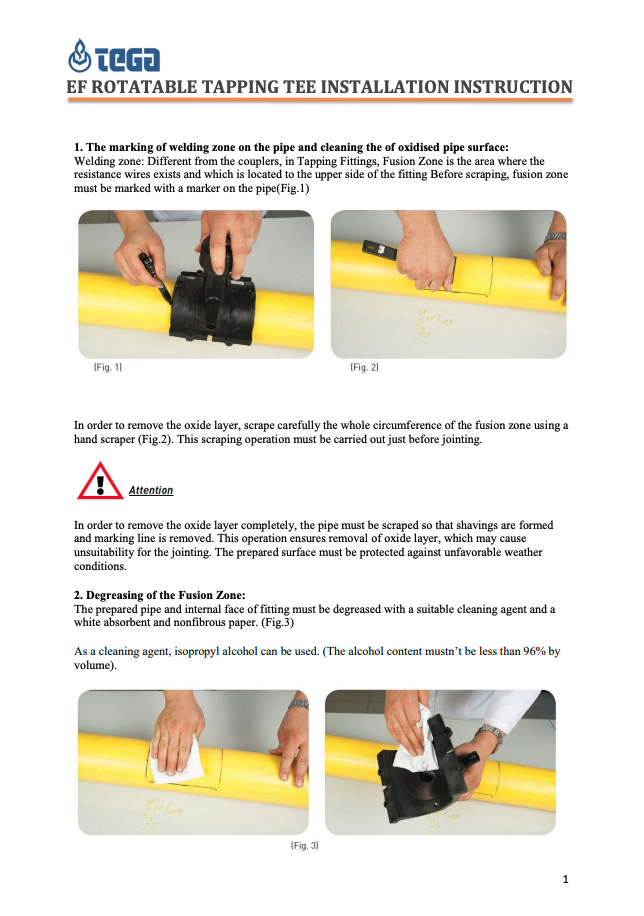 TEGA

EF ROTATABLE TAPPING TEE INSTALLATION INSTRUCTION

1. The marking of welding zone on the pipe and cleaning the of oxidised pipe surface:
Welding zone: Different from the couplers, in Tapping Fittings, Fusion Zone is the area where the resistance wires exists and which is located to the upper side of the fitting Before scraping, fusion zone must be marked with a marker on the pipe(Fig.1)

(Fig. 1)

(Fig. 2)

In order to remove the oxide layer, scrape carefully the whole circumference of the fusion zone using a hand scraper (Fig.2). This scraping operation must be carried out just before jointing.

Attention

In order to remove the oxide layer completely, the pipe must be scraped so that shavings are formed and marking line is removed. This operation ensures removal of oxide layer, which may cause unsuitability for the jointing. The prepared surface must be protected against unfavorable weather conditions.

2. Degreasing of the Fusion Zone:
The prepared pipe and internal face of fitting must be degreased with a suitable cleaning agent and a white absorbent and nonfibrous paper. (Fig.3)

As a cleaning agent, isopropyl alcohol can be used. (The alcohol content mustn't be less than 96% by volume).

(Fig. 3)

1